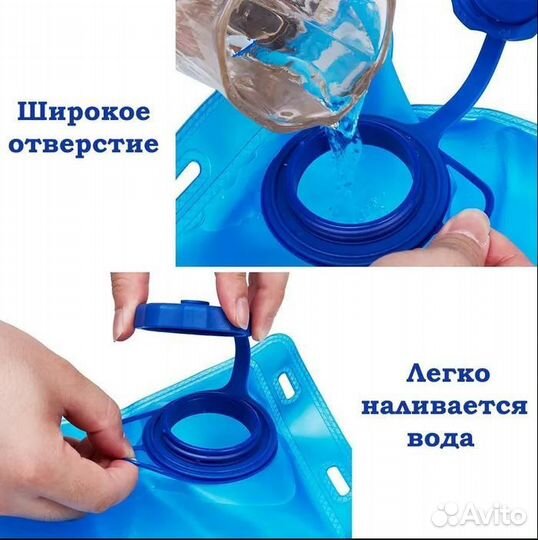 Широкое отверстие

Легко наливается вода

Avito