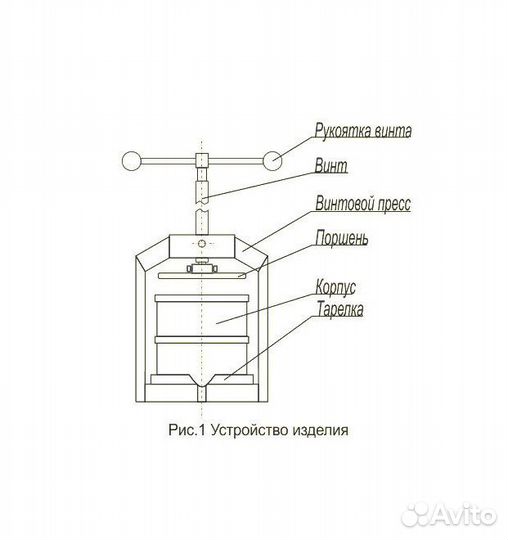 Рукоятка винта
Винт
Винтовой пресс
Поршень
Корпус
Тарелка

Рис.1 Устройство изделия

Avito