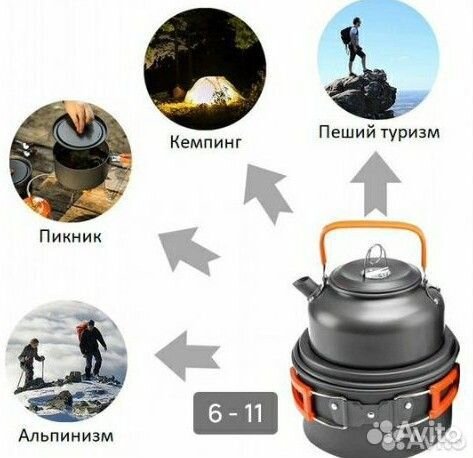 Кемпинг

Пеший туризм

Пикник

Альпинизм

6 - 11

Avito