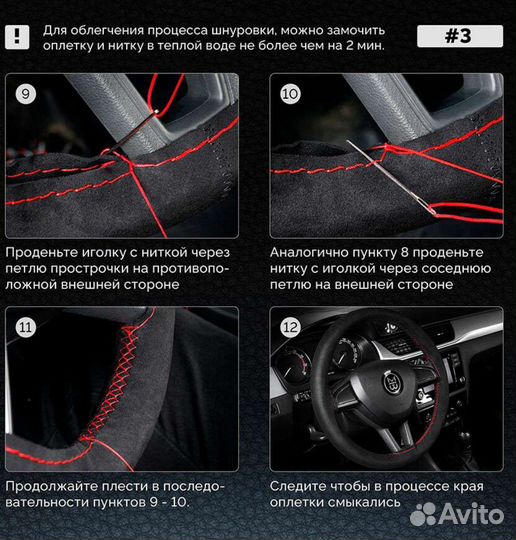 !

Для облегчения процесса шнуровки, можно замочить оплетку и нитку в теплой воде не более чем на 2 мин.

#3

9

Проденьте иголку с ниткой через петлю прострочки на противоположной внешней стороне

10

Аналогично пункту 8 проденьте нитку с иголкой через соседнюю петлю на внешней стороне

11

Продолжайте плести в последовательности пунктов 9 - 10.

12

Следите чтобы в процессе края оплетки смыкались

Avito