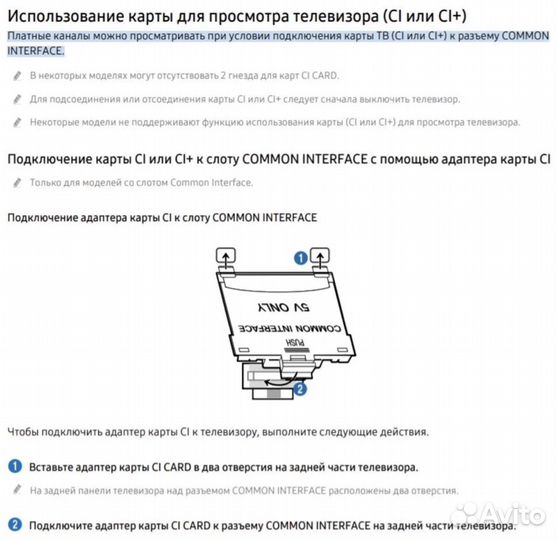 Использование карты для просмотра телевизора (CI или CI+)

Платные каналы можно просматривать при условии подключения карты ТВ (CI или CI+) к разъему COMMON INTERFACE.

В некоторых моделях могут отсутствовать 2 гнезда для карт CI CARD.

Для подсоединения или отсоединения карты CI или CI+ следует сначала выключить телевизор.

Некоторые модели не поддерживают функцию использования карты (CI или CI+) для просмотра телевизора.

Подключение карты CI или CI+ к слоту COMMON INTERFACE с помощью адаптера карты CI

Только для моделей со слотом Common Interface.

Подключение адаптера карты CI к слоту COMMON INTERFACE

1

5V ONLY

COMMON INTERFACE

PUSH

2

Чтобы подключить адаптер карты CI к телевизору, выполните следующие действия.

1 Вставьте адаптер карты CI CARD в два отверстия на задней части телевизора.

На задней панели телевизора над разъемом COMMON INTERFACE расположены два отверстия.

2 Подключите адаптер карты CI CARD к разъему COMMON INTERFACE на задней части телевизора.

Avito