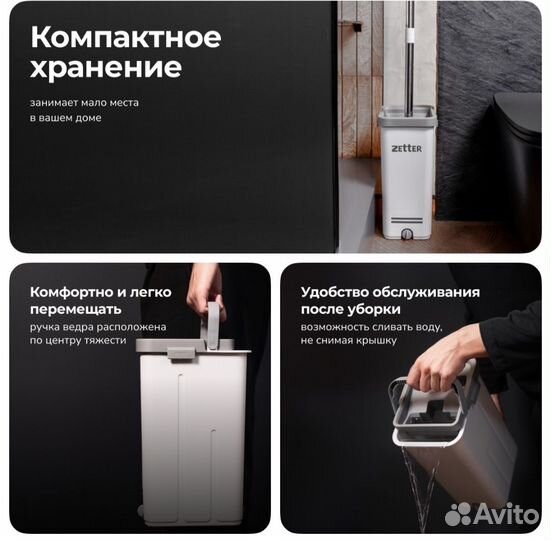 Компактное хранение

занимает мало места в вашем доме

ZETTER

Комфортно и легко перемещать

ручка ведра расположена по центру тяжести

Удобство обслуживания после уборки

возможность сливать воду, не снимая крышку

Avito