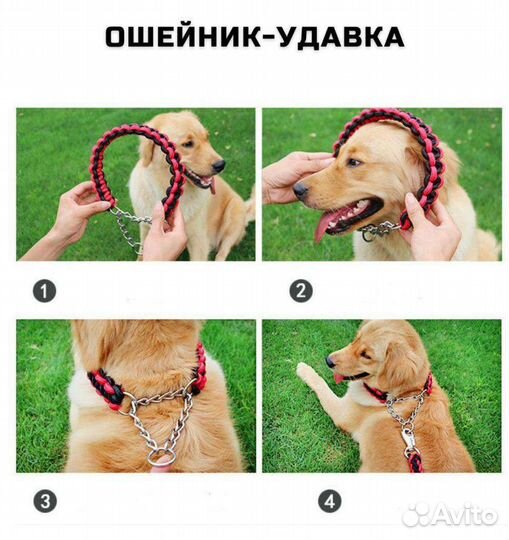 ОШЕЙНИК-УДАВКА

1

2

3

4

Avito