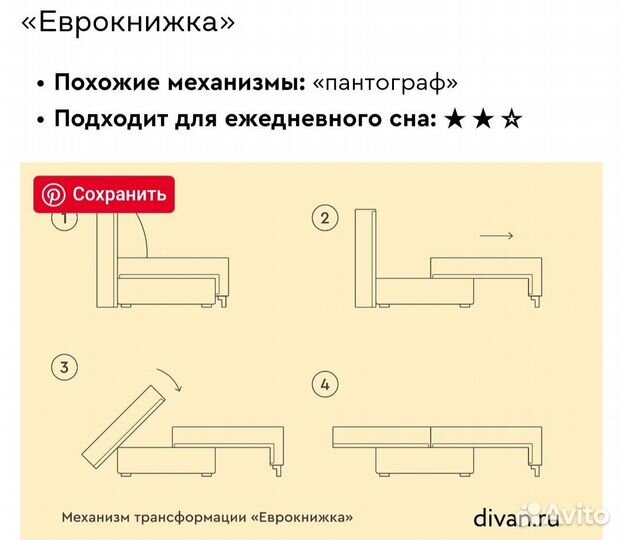 «Еврокнижка»

• **Похожие механизмы:** «пантограф»
• **Подходит для ежедневного сна:** ★ ★ ☆

Сохранить

1

2

3

4

Механизм трансформации «Еврокнижка»

divan.ru

Avito