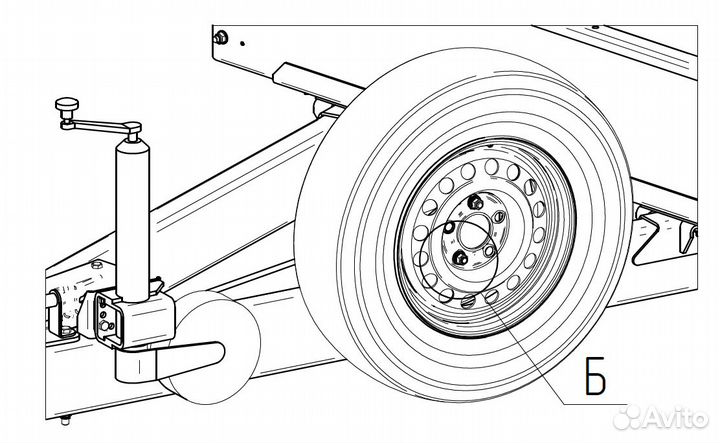 Б
Avito