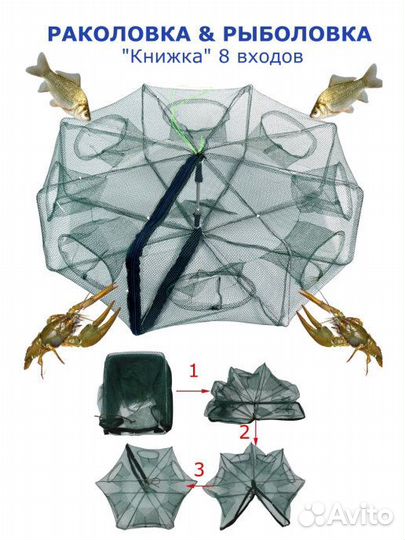 РАКОЛОВКА & РЫБОЛОВКА
"Книжка" 8 входов

1

2

3

Avito