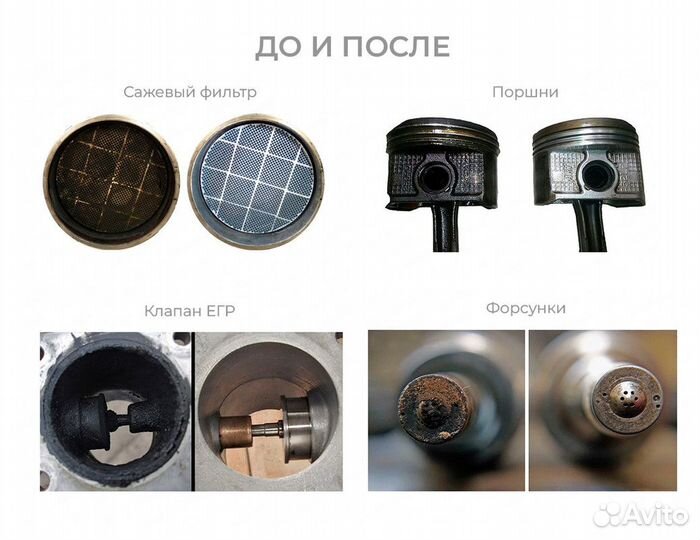 ДО И ПОСЛЕ

Сажевый фильтр

Поршни

Клапан ЕГР

Форсунки

Avito