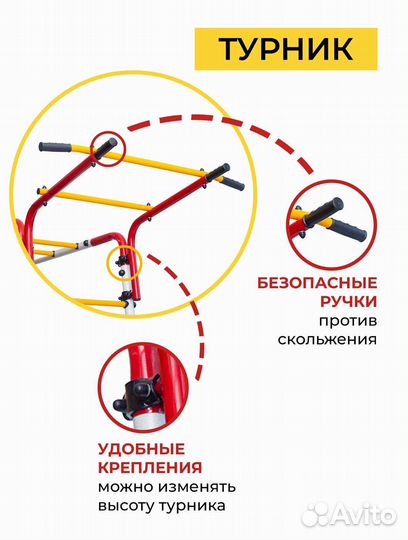 ТУРНИК

БЕЗОПАСНЫЕ РУЧКИ
против скольжения

УДОБНЫЕ КРЕПЛЕНИЯ
можно изменять высоту турника

Avito