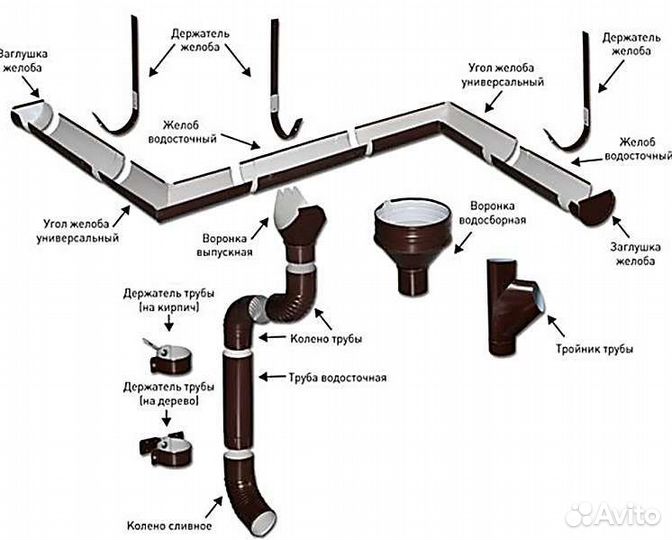 Заглушка желоба

Держатель желоба

Держатель желоба

Угол желоба универсальный

Желоб водосточный

Желоб водосточный

Угол желоба универсальный

Воронка выпускная

Воронка водосборная

Заглушка желоба

Держатель трубы (на кирпич)

Колено трубы

Тройник трубы

Труба водосточная

Держатель трубы (на дерево)

Колено сливное

Avito