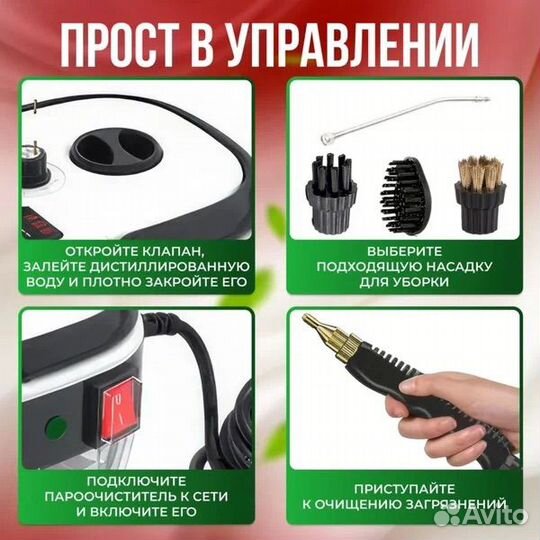 ПРОСТ В УПРАВЛЕНИИ

ОТКРОЙТЕ КЛАПАН, ЗАЛЕЙТЕ ДИСТИЛЛИРОВАННУЮ ВОДУ И ПЛОТНО ЗАКРОЙТЕ ЕГО

ВЫБЕРИТЕ ПОДХОДЯЩУЮ НАСАДКУ ДЛЯ УБОРКИ

ПОДКЛЮЧИТЕ ПАРООЧИСТИТЕЛЬ К СЕТИ И ВКЛЮЧИТЕ ЕГО

ПРИСТУПАЙТЕ К ОЧИЩЕНИЮ ЗАГРЯЗНЕНИЙ

Avito