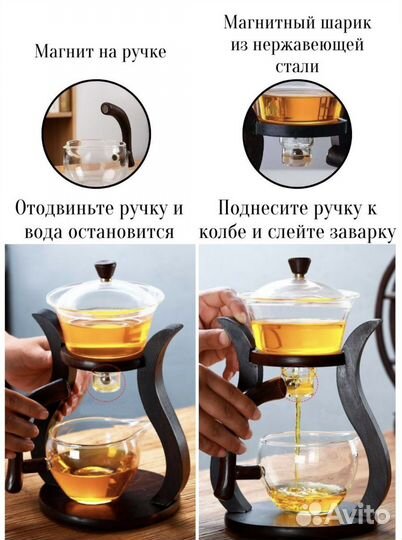 Магнит на ручке

Магнитный шарик из нержавеющей стали

Отодвиньте ручку и вода остановится

Поднесите ручку к колбе и слейте заварку

Avito