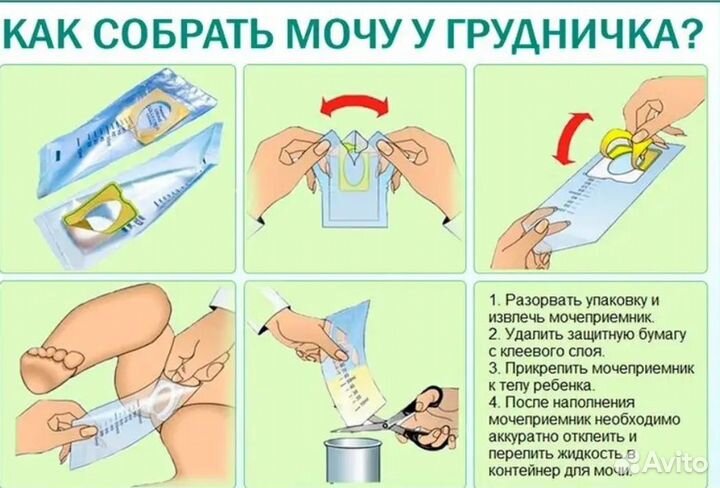 КАК СОБРАТЬ МОЧУ У ГРУДНИЧКА?

1. Разорвать упаковку и извлечь мочеприемник.
2. Удалить защитную бумагу с клеевого слоя.
3. Прикрепить мочеприемник к телу ребенка.
4. После наполнения мочеприемник необходимо аккуратно отклеить и перелить жидкость в контейнер для мочи.

Avito