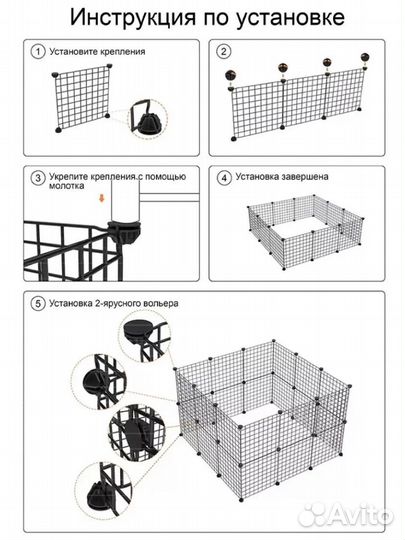 Инструкция по установке

1 Установите крепления

2

3 Укрепите крепления с помощью молотка

4 Установка завершена

5 Установка 2-ярусного вольера

Avito