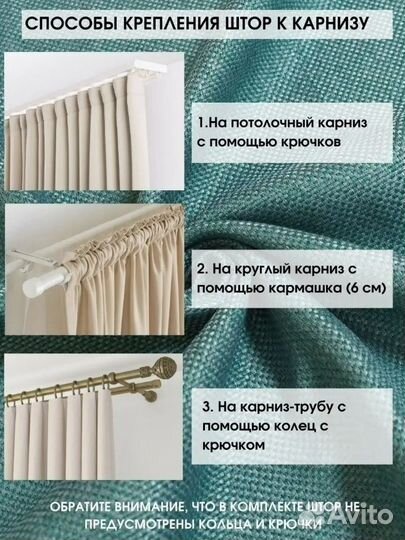 СПОСОБЫ КРЕПЛЕНИЯ ШТОР К КАРНИЗУ

1.На потолочный карниз с помощью крючков

2. На круглый карниз с помощью кармашка (6 см)

3. На карниз-трубу с помощью колец с крючком

ОБРАТИТЕ ВНИМАНИЕ, ЧТО В КОМПЛЕКТЕ ШТОР НЕ ПРЕДУСМОТРЕНЫ КОЛЬЦА И КРЮЧКИ

Avito