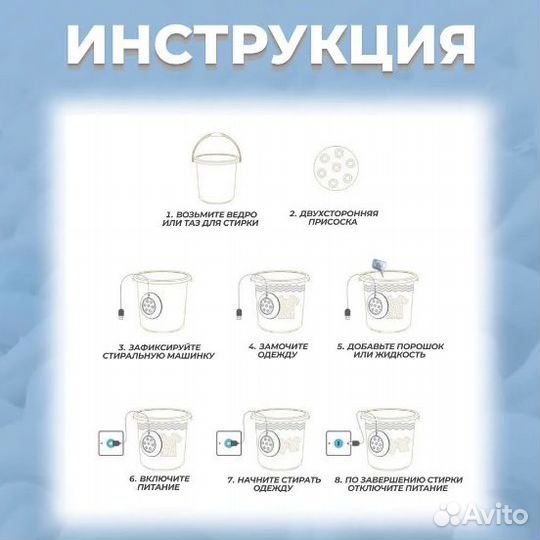 ИНСТРУКЦИЯ

1. ВОЗЬМИТЕ ВЕДРО ИЛИ ТАЗ ДЛЯ СТИРКИ

2. ДВУХСТОРОННЯЯ ПРИСОСКА

3. ЗАФИКСИРУЙТЕ СТИРАЛЬНУЮ МАШИНКУ

4. ЗАМОЧИТЕ ОДЕЖДУ

5. ДОБАВЬТЕ ПОРОШОК ИЛИ ЖИДКОСТЬ

6. ВКЛЮЧИТЕ ПИТАНИЕ

7. НАЧНИТЕ СТИРАТЬ ОДЕЖДУ

8. ПО ЗАВЕРШЕНИЮ СТИРКИ ОТКЛЮЧИТЕ ПИТАНИЕ

Avito