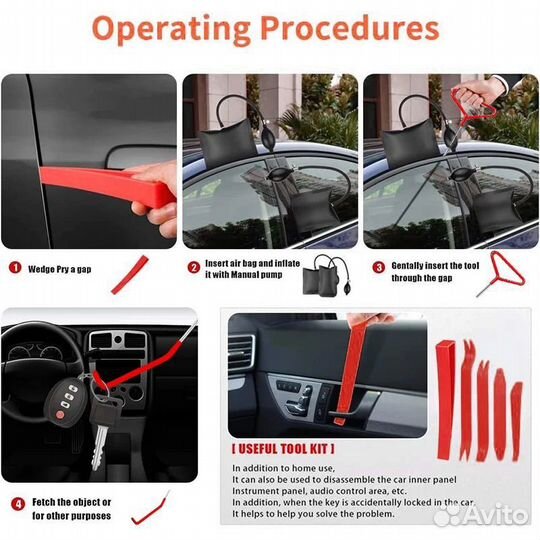 Operating Procedures

1 Wedge Pry a gap

2 Insert air bag and inflate it with Manual pump

3 Gentally insert the tool through the gap

4 Fetch the object or for other purposes

[ USEFUL TOOL KIT ]

In addition to home use,
It can also be used to disassemble the car inner panel
Instrument panel, audio control area, etc.
In addition, when the key is accidentally locked in the car,
It helps to help you solve the problem.

Avito