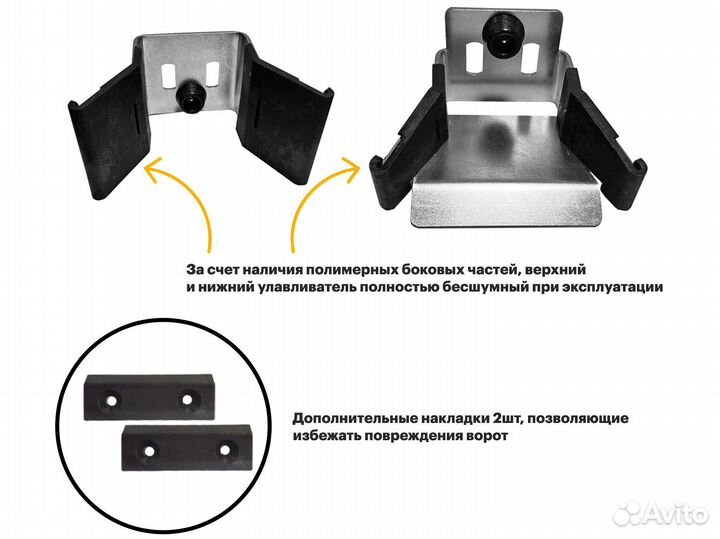 За счет наличия полимерных боковых частей, верхний и нижний улавливатель полностью бесшумный при эксплуатации

Дополнительные накладки 2шт, позволяющие избежать повреждения ворот

Avito