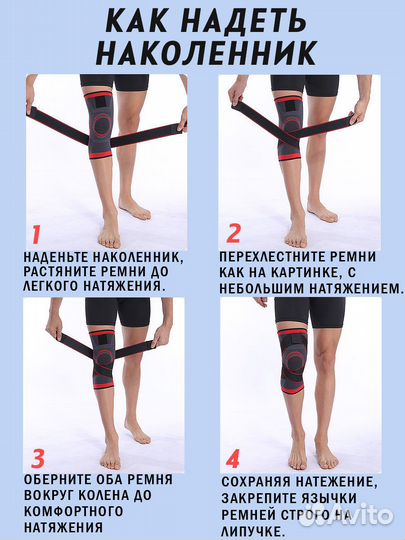 КАК НАДЕТЬ НАКОЛЕННИК

1

НАДЕНЬТЕ НАКОЛЕННИК, РАСТЯНИТЕ РЕМНИ ДО ЛЕГКОГО НАТЯЖЕНИЯ.

2

ПЕРЕХЛЕСТНИТЕ РЕМНИ КАК НА КАРТИНКЕ, С НЕБОЛЬШИМ НАТЯЖЕНИЕМ.

3

ОБЕРНИТЕ ОБА РЕМНЯ ВОКРУГ КОЛЕНА ДО КОМФОРТНОГО НАТЯЖЕНИЯ

4

СОХРАНЯЯ НАТЕЖЕНИЕ, ЗАКРЕПИТЕ ЯЗЫЧКИ РЕМНЕЙ СТРОГО НА ЛИПУЧКЕ.

Avito