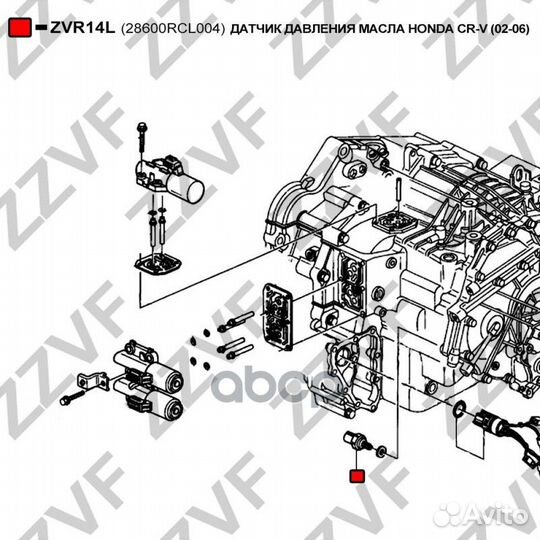 ZVR14L (28600RCL004) ДАТЧИК ДАВЛЕНИЯ МАСЛА HONDA CR-V (02-06)

ZZVF ZZVF ZZVF ZZVF

abcp

Avito