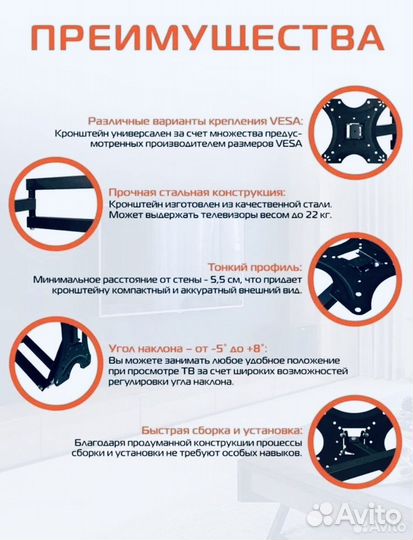 ПРЕИМУЩЕСТВА

Различные варианты крепления VESA:
Кронштейн универсален за счет множества предусмотренных производителем размеров VESA

Прочная стальная конструкция:
Кронштейн изготовлен из качественной стали. Может выдержать телевизоры весом до 22 кг.

Тонкий профиль:
Минимальное расстояние от стены - 5,5 см, что придает кронштейну компактный и аккуратный внешний вид.

Угол наклона – от -5° до +8°:
Вы можете занимать любое удобное положение при просмотре ТВ за счет широких возможностей регулировки угла наклона.

Быстрая сборка и установка:
Благодаря продуманной конструкции процессы сборки и установки не требуют особых навыков.

Avito