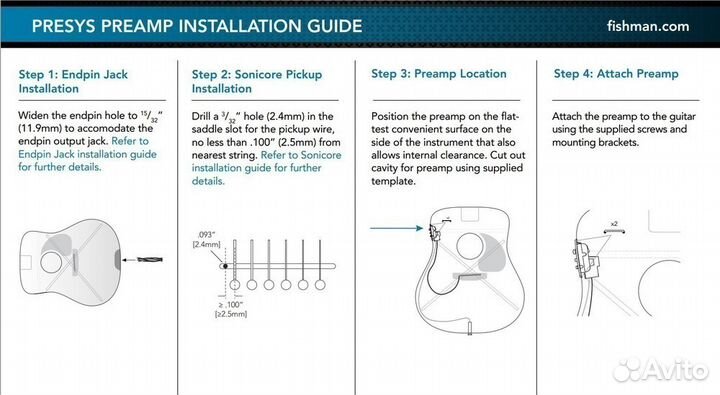 PRESYS PREAMP INSTALLATION GUIDE

fishman.com

Step 1: Endpin Jack Installation

Widen the endpin hole to $^{15}/_{32}$" (11.9mm) to accomodate the endpin output jack. Refer to Endpin Jack installation guide for further details.

Step 2: Sonicore Pickup Installation

Drill a $^{3}/_{32}$" hole (2.4mm) in the saddle slot for the pickup wire, no less than .100" (2.5mm) from nearest string. Refer to Sonicore installation guide for further details.

.093" [2.4mm]

≥ .100" [≥2.5mm]

Step 3: Preamp Location

Position the preamp on the flattest convenient surface on the side of the instrument that also allows internal clearance. Cut out cavity for preamp using supplied template.

Step 4: Attach Preamp

Attach the preamp to the guitar using the supplied screws and mounting brackets.

x2

Avito