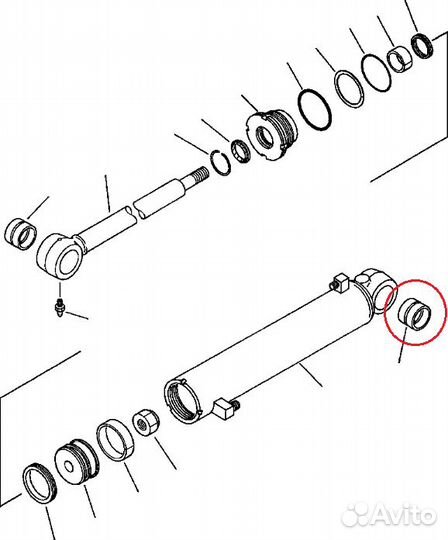 Avito