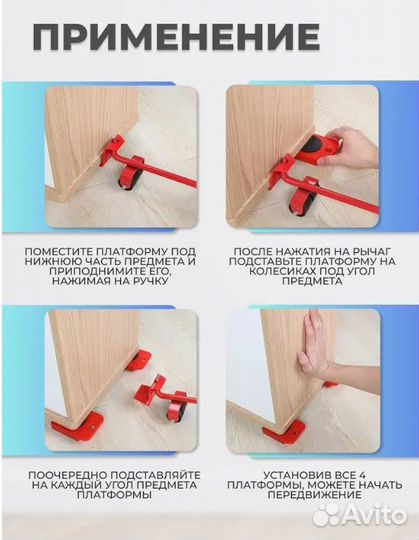 ПРИМЕНЕНИЕ

ПОМЕСТИТЕ ПЛАТФОРМУ ПОД НИЖНЮЮ ЧАСТЬ ПРЕДМЕТА И ПРИПОДНИМИТЕ ЕГО, НАЖИМАЯ НА РУЧКУ

ПОСЛЕ НАЖАТИЯ НА РЫЧАГ ПОДСТАВЬТЕ ПЛАТФОРМУ НА КОЛЕСИКАХ ПОД УГОЛ ПРЕДМЕТА

ПООЧЕРЕДНО ПОДСТАВЛЯЙТЕ НА КАЖДЫЙ УГОЛ ПРЕДМЕТА ПЛАТФОРМЫ

УСТАНОВИВ ВСЕ 4 ПЛАТФОРМЫ, МОЖЕТЕ НАЧАТЬ ПЕРЕДВИЖЕНИЕ

Avito