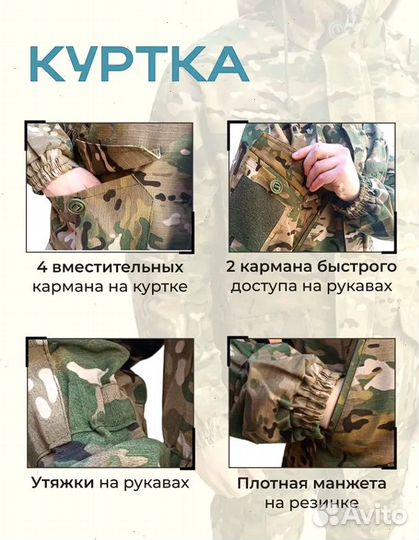 КУРТКА

4 вместительных кармана на куртке

2 кармана быстрого доступа на рукавах

Утяжки на рукавах

Плотная манжета на резинке

Avito