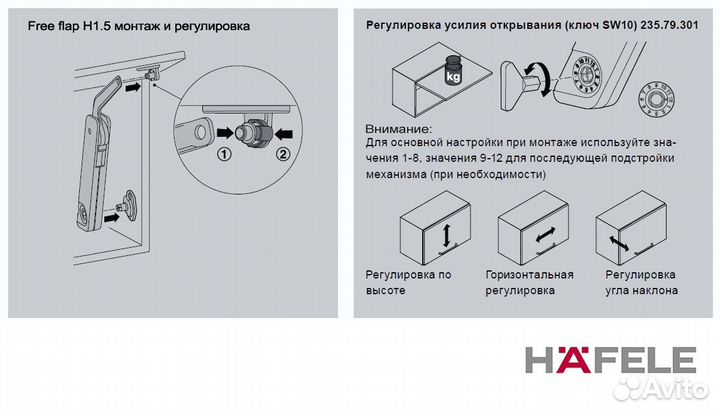 Free flap H1.5 монтаж и регулировка

①

②

Регулировка усилия открывания (ключ SW10) 235.79.301

kg

Внимание:
Для основной настройки при монтаже используйте значения 1-8, значения 9-12 для последующей подстройки механизма (при необходимости)

Регулировка по высоте

Горизонтальная регулировка

Регулировка угла наклона

HÄFELE

Avito