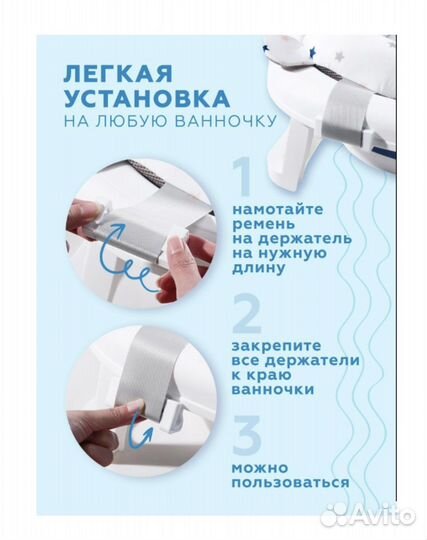 ЛЕГКАЯ УСТАНОВКА
НА ЛЮБУЮ ВАННОЧКУ

1
намотайте ремень на держатель на нужную длину

2
закрепите все держатели к краю ванночки

3
можно пользоваться

Avito