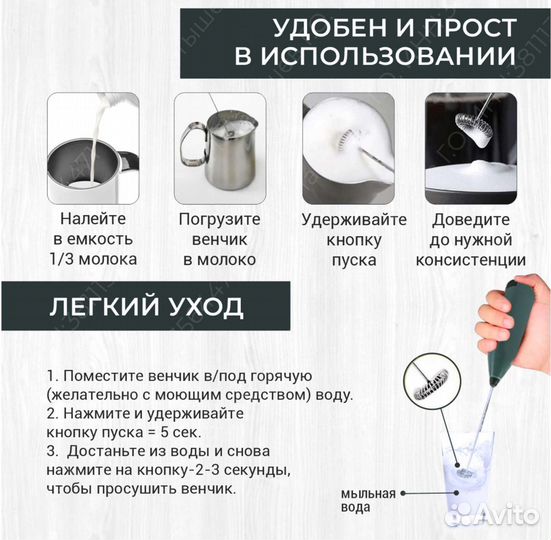 УДОБЕН И ПРОСТ В ИСПОЛЬЗОВАНИИ

Налейте в емкость 1/3 молока

Погрузите венчик в молоко

Удерживайте кнопку пуска

Доведите до нужной консистенции

ЛЕГКИЙ УХОД

1. Поместите венчик в/под горячую (желательно с моющим средством) воду.
2. Нажмите и удерживайте кнопку пуска = 5 сек.
3. Достаньте из воды и снова нажмите на кнопку-2-3 секунды, чтобы просушить венчик.

мыльная вода

Avito