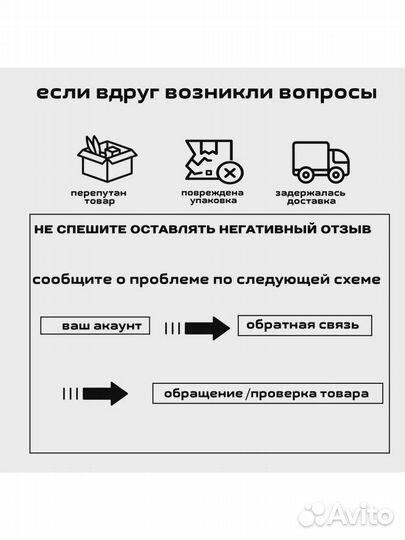 если вдруг возникли вопросы

перепутан товар

повреждена упаковка

задержалась доставка

НЕ СПЕШИТЕ ОСТАВЛЯТЬ НЕГАТИВНЫЙ ОТЗЫВ

сообщите о проблеме по следующей схеме

ваш акаунт

обратная связь

обращение /проверка товара

Avito