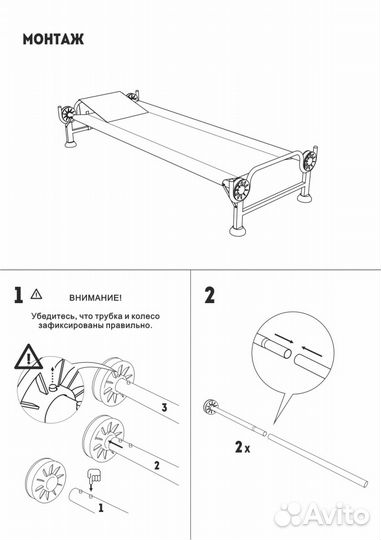 МОНТАЖ

1

ВНИМАНИЕ!

Убедитесь, что трубка и колесо зафиксированы правильно.

3

2

1

2

2x

Avito