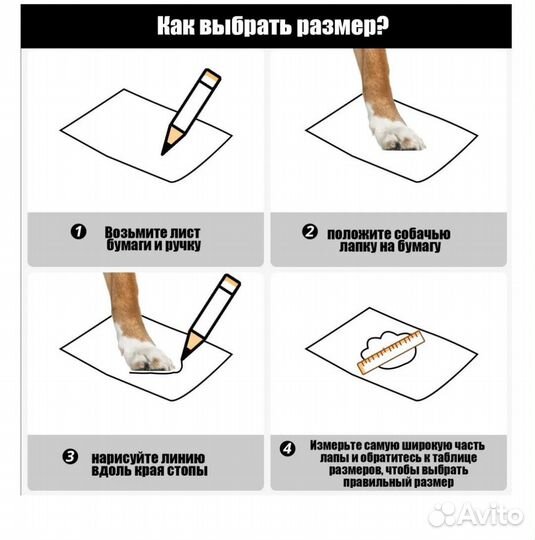 Как выбрать размер?

1 Возьмите лист бумаги и ручку

2 положите собачью лапку на бумагу

3 нарисуйте линию вдоль края стопы

4 Измерьте самую широкую часть лапы и обратитесь к таблице размеров, чтобы выбрать правильный размер

Avito