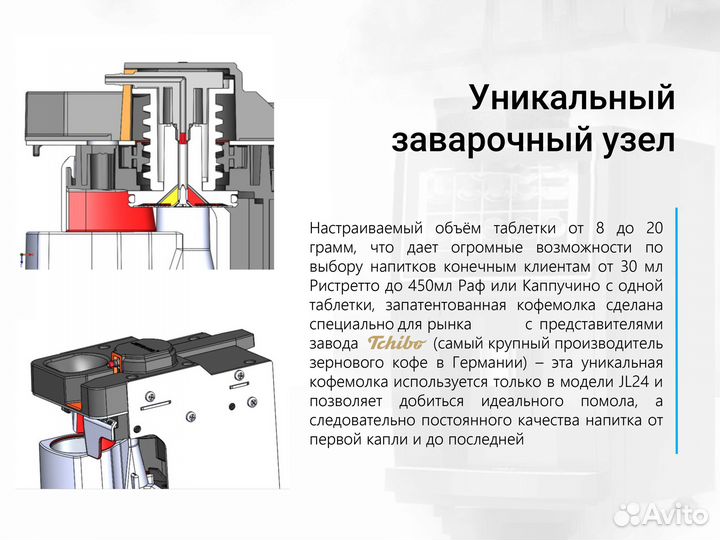 Уникальный заварочный узел

Настраиваемый объём таблетки от 8 до 20 грамм, что дает огромные возможности по выбору напитков конечным клиентам от 30 мл Ристретто до 450мл Раф или Каппучино с одной таблетки, запатентованная кофемолка сделана специально для рынка с представителями завода Tchibo (самый крупный производитель зернового кофе в Германии) – эта уникальная кофемолка используется только в модели JL24 и позволяет добиться идеального помола, а следовательно постоянного качества напитка от первой капли и до последней

Avito