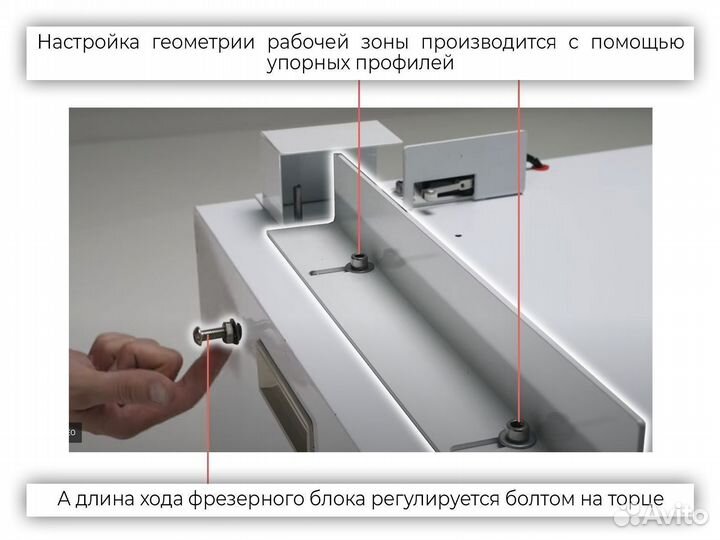 Настройка геометрии рабочей зоны производится с помощью упорных профилей

А длина хода фрезерного блока регулируется болтом на торце

Avito