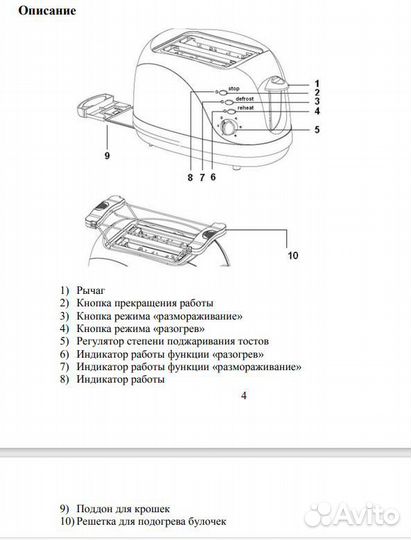 Описание

stop
defrost
reheat

1
2
3
4
5
9
8 7 6

10

1) Рычаг
2) Кнопка прекращения работы
3) Кнопка режима «размораживание»
4) Кнопка режима «разогрев»
5) Регулятор степени поджаривания тостов
6) Индикатор работы функции «разогрев»
7) Индикатор работы функции «размораживание»
8) Индикатор работы

4

9) Поддон для крошек
10) Решетка для подогрева булочек

Avito