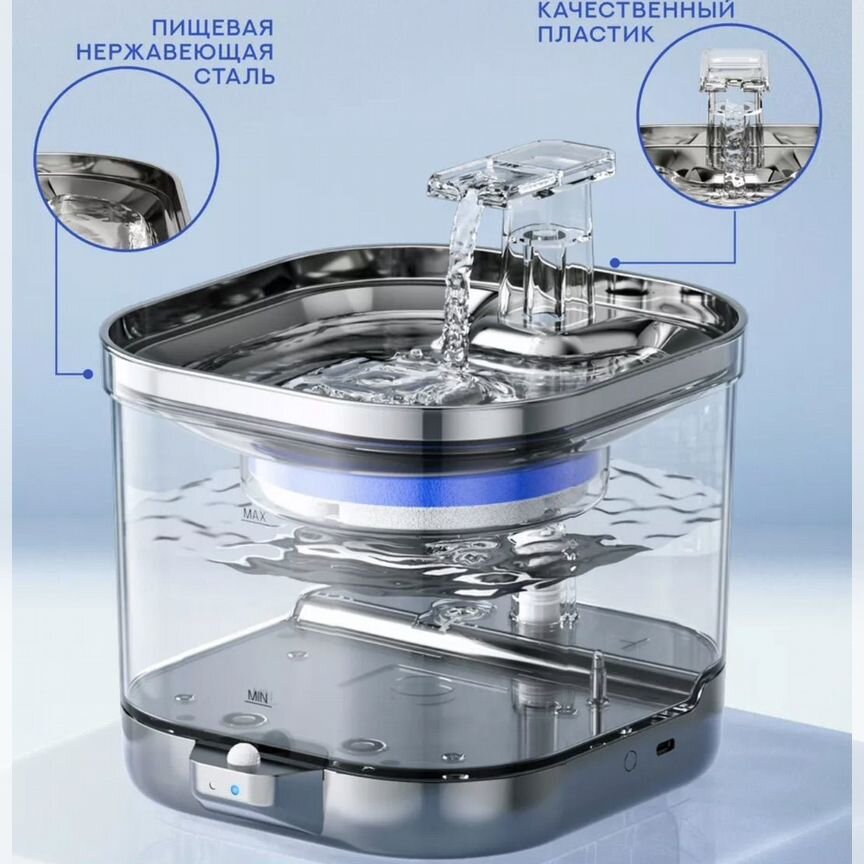 ПИЩЕВАЯ НЕРЖАВЕЮЩАЯ СТАЛЬ

КАЧЕСТВЕННЫЙ ПЛАСТИК

MAX

MIN