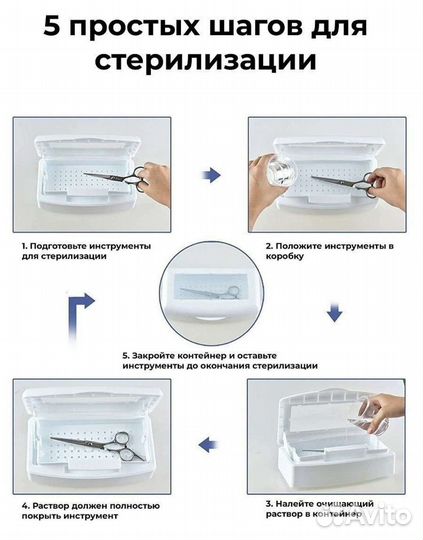 5 простых шагов для стерилизации

1. Подготовьте инструменты для стерилизации

2. Положите инструменты в коробку

5. Закройте контейнер и оставьте инструменты до окончания стерилизации

4. Раствор должен полностью покрыть инструмент

3. Налейте очищающий раствор в контейнер

Avito