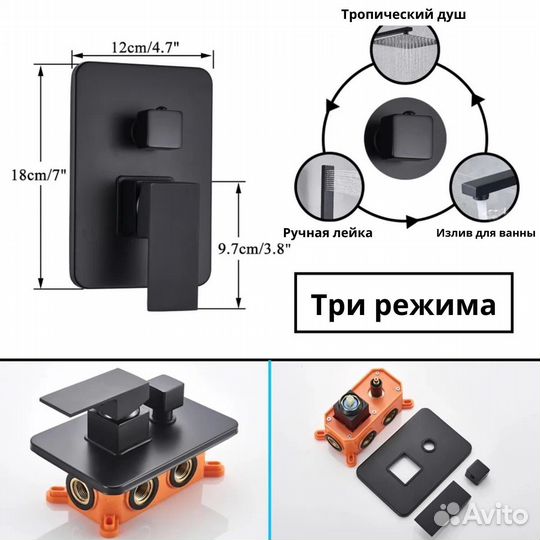 12cm/4.7"

18cm/7"

9.7cm/3.8"

Тропический душ

Ручная лейка

Излив для ванны

Три режима

Avito