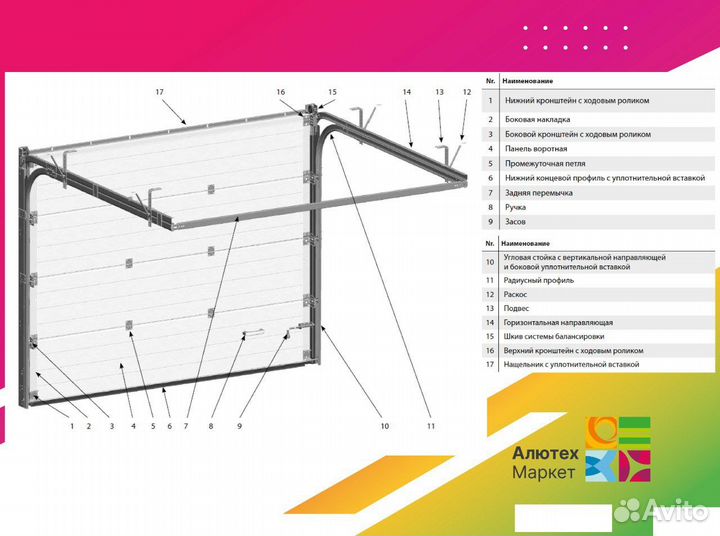 17 16 15 14 13 12

1 2 3 4 5 6 7 8 9 10 11

| Nr. | Наименование |
|---|---|
| 1 | Нижний кронштейн с ходовым роликом |
| 2 | Боковая накладка |
| 3 | Боковой кронштейн с ходовым роликом |
| 4 | Панель воротная |
| 5 | Промежуточная петля |
| 6 | Нижний концевой профиль с уплотнительной вставкой |
| 7 | Задняя перемычка |
| 8 | Ручка |
| 9 | Засов |

| Nr. | Наименование |
|---|---|
| 10 | Угловая стойка с вертикальной направляющей и боковой уплотнительной вставкой |
| 11 | Радиусный профиль |
| 12 | Раскос |
| 13 | Подвес |
| 14 | Горизонтальная направляющая |
| 15 | Шкив системы балансировки |
| 16 | Верхний кронштейн с ходовым роликом |
| 17 | Нащельник с уплотнительной вставкой |

Алютех
Маркет

Avito