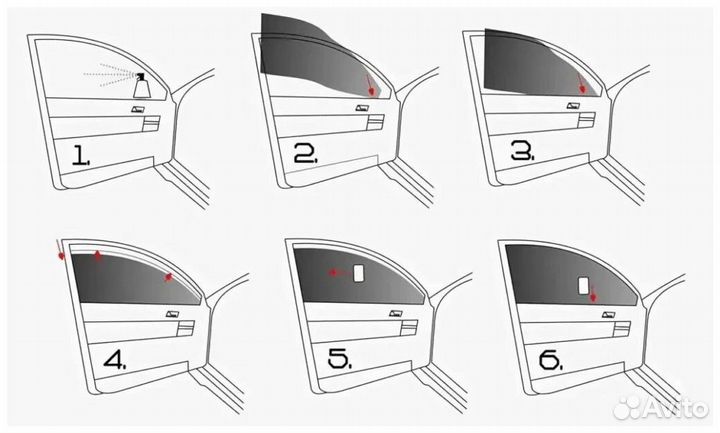 1.

2.

3.

4.

5.

6.

Avito