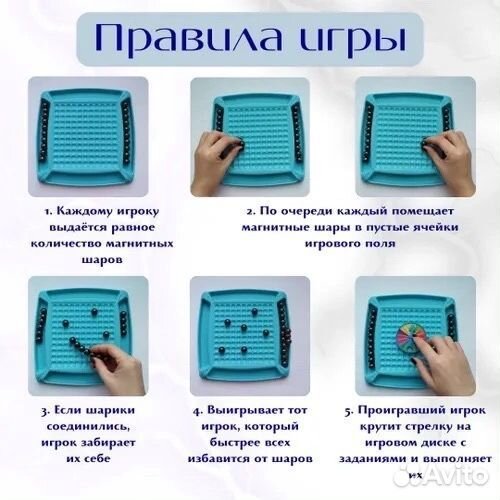 Правила игры

1. Каждому игроку выдаётся равное количество магнитных шаров

2. По очереди каждый помещает магнитные шары в пустые ячейки игрового поля

3. Если шарики соединились, игрок забирает их себе

4. Выигрывает тот игрок, который быстрее всех избавится от шаров

5. Проигравший игрок крутит стрелку на игровом диске с заданиями и выполняет их

Avito