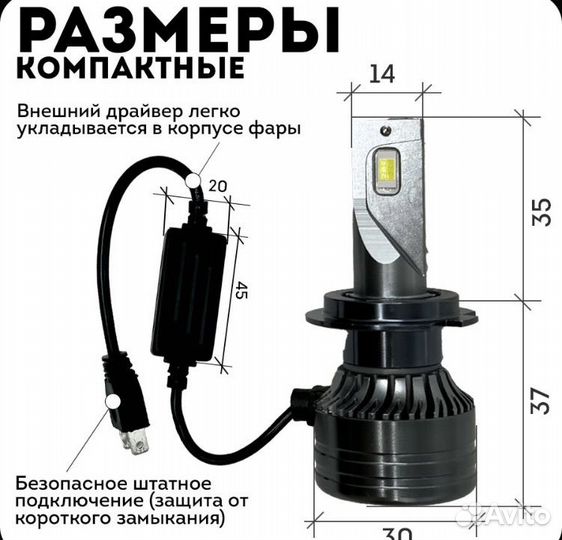 РАЗМЕРЫ
КОМПАКТНЫЕ

Внешний драйвер легко укладывается в корпусе фары

14

20

45

35

37

Безопасное штатное подключение (защита от короткого замыкания)

30

Avito