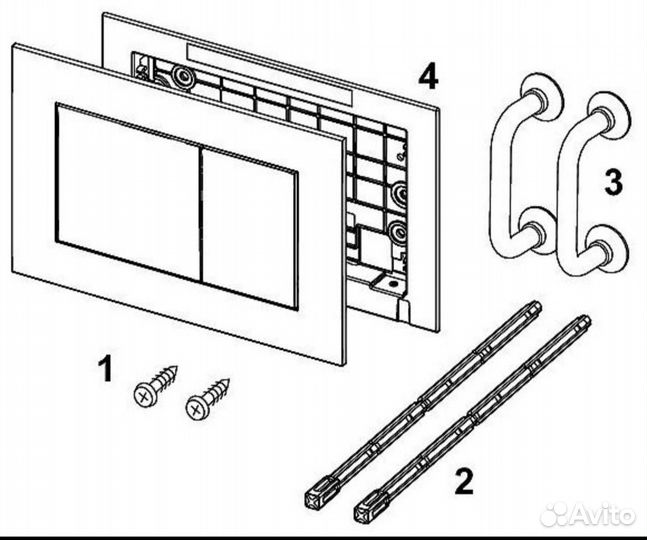 4
3
1
2
Avito