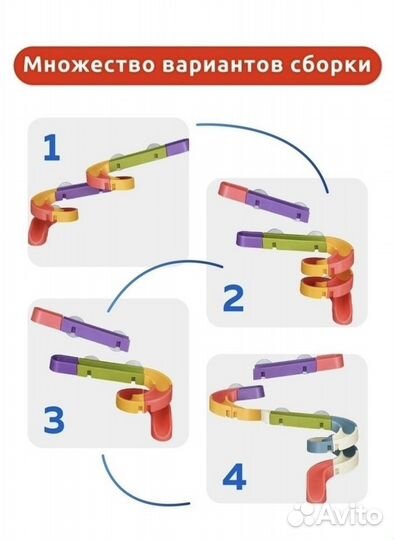 Множество вариантов сборки

1

2

3

4

Avito