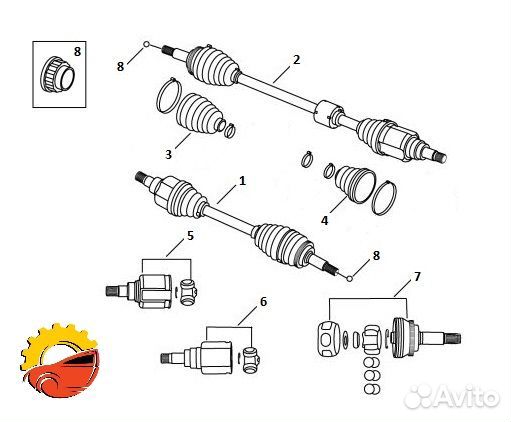 8
8
2
3
1
4
5
8
7
6
Avito