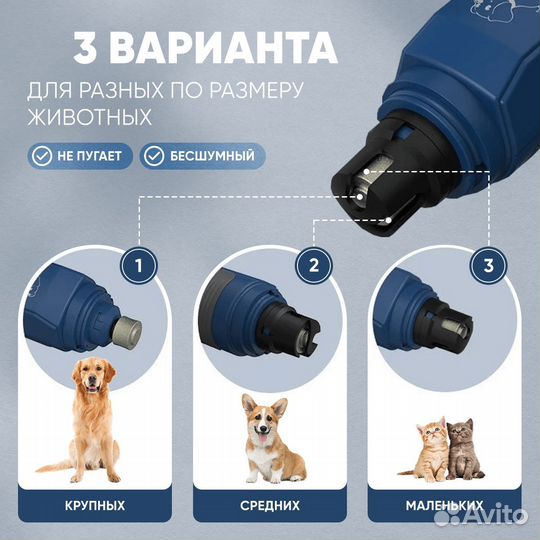 3 ВАРИАНТА

ДЛЯ РАЗНЫХ ПО РАЗМЕРУ ЖИВОТНЫХ

НЕ ПУГАЕТ

БЕСШУМНЫЙ

1

2

3

КРУПНЫХ

СРЕДНИХ

МАЛЕНЬКИХ

Avito