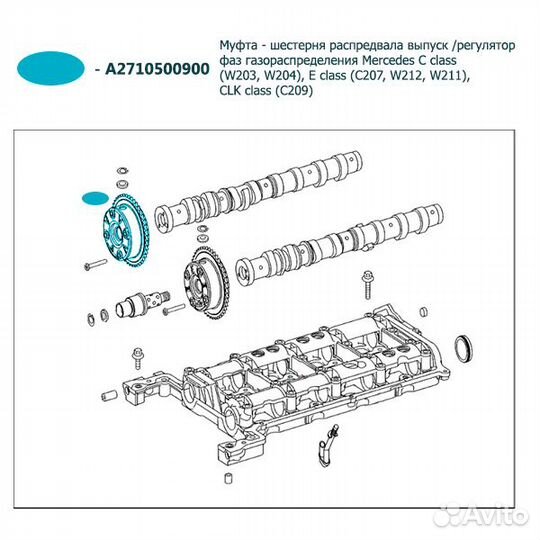 - A2710500900

Муфта - шестерня распредвала выпуск /регулятор фаз газораспределения Mercedes C class (W203, W204), E class (C207, W212, W211), CLK class (C209)

Avito