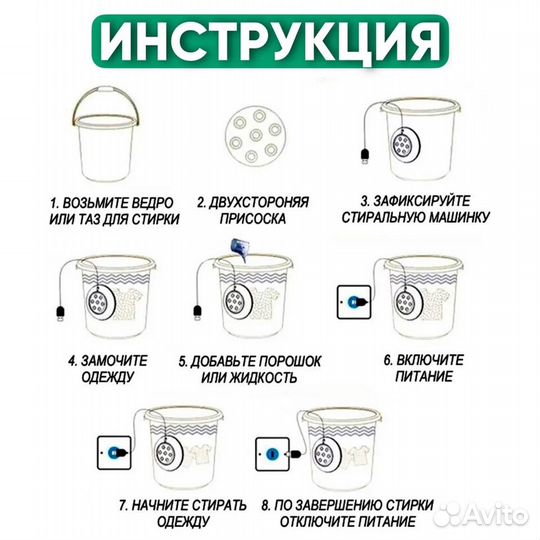 ИНСТРУКЦИЯ

1. ВОЗЬМИТЕ ВЕДРО ИЛИ ТАЗ ДЛЯ СТИРКИ

2. ДВУХСТОРОНЯЯ ПРИСОСКА

3. ЗАФИКСИРУЙТЕ СТИРАЛЬНУЮ МАШИНКУ

4. ЗАМОЧИТЕ ОДЕЖДУ

5. ДОБАВЬТЕ ПОРОШОК ИЛИ ЖИДКОСТЬ

6. ВКЛЮЧИТЕ ПИТАНИЕ

7. НАЧНИТЕ СТИРАТЬ ОДЕЖДУ

8. ПО ЗАВЕРШЕНИЮ СТИРКИ ОТКЛЮЧИТЕ ПИТАНИЕ

Avito